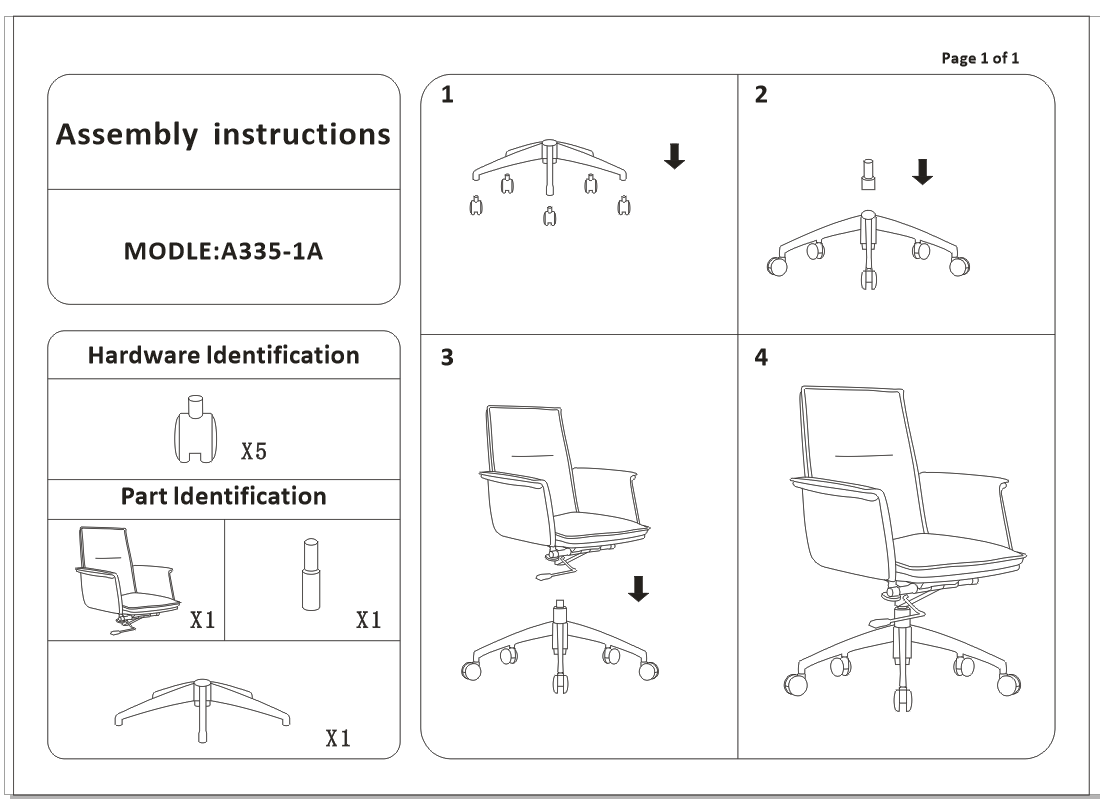 Page 1 of 1

Assembly instructions

MODLE:A335-1A

Hardware Identification

X5

Part Identification

X1

X1

X1

1

2

3

4